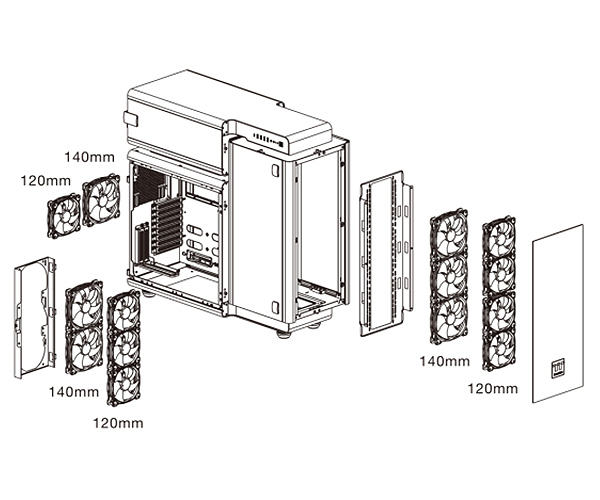 140mm
120mm
140mm
120mm
140mm
120mm