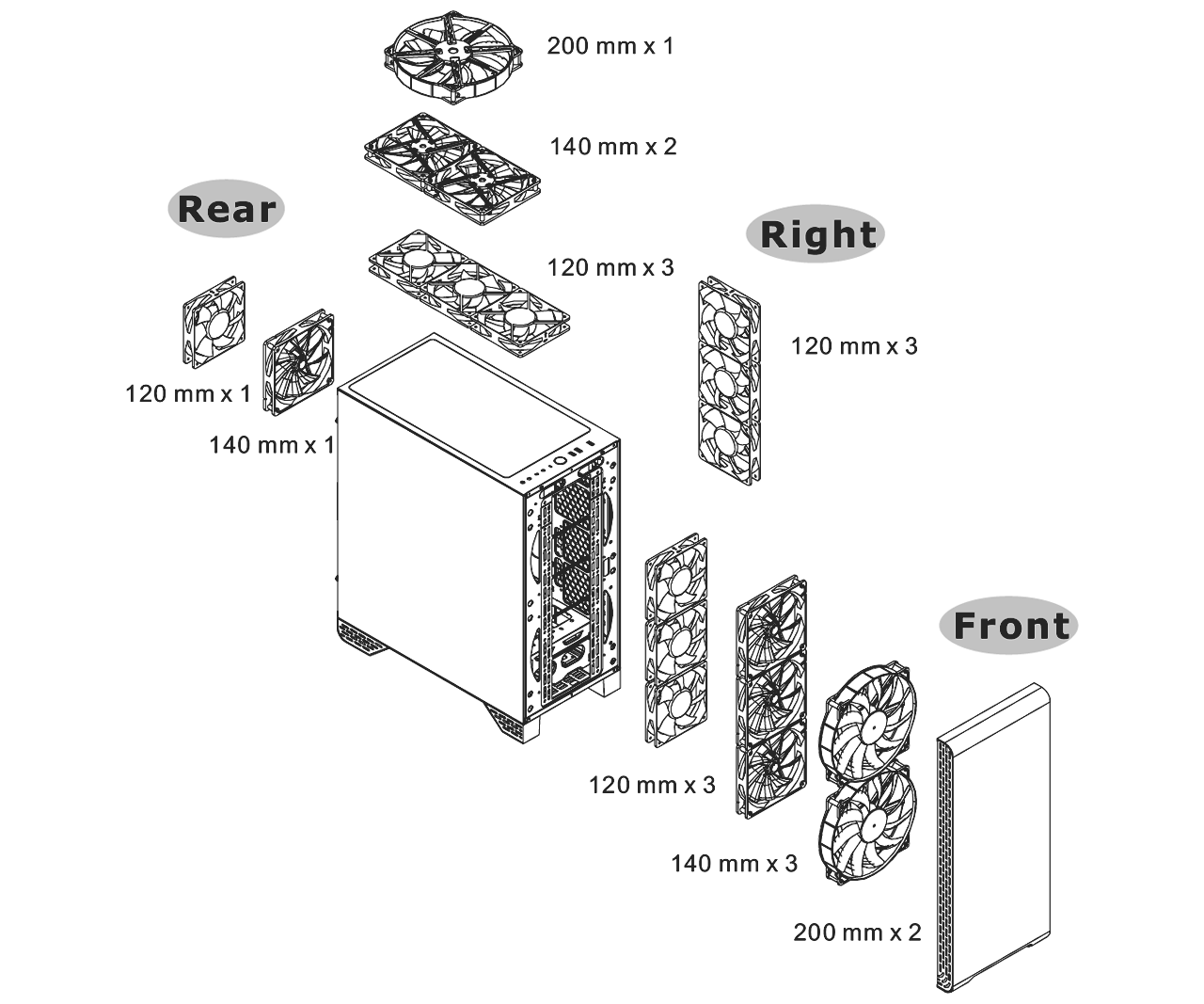 200 mm x 1

140 mm x 2

Rear

Right

120 mm x 3

120 mm x 3

120 mm x 1

140 mm x 1

Front

120 mm x 3

140 mm x 3

200 mm x 2