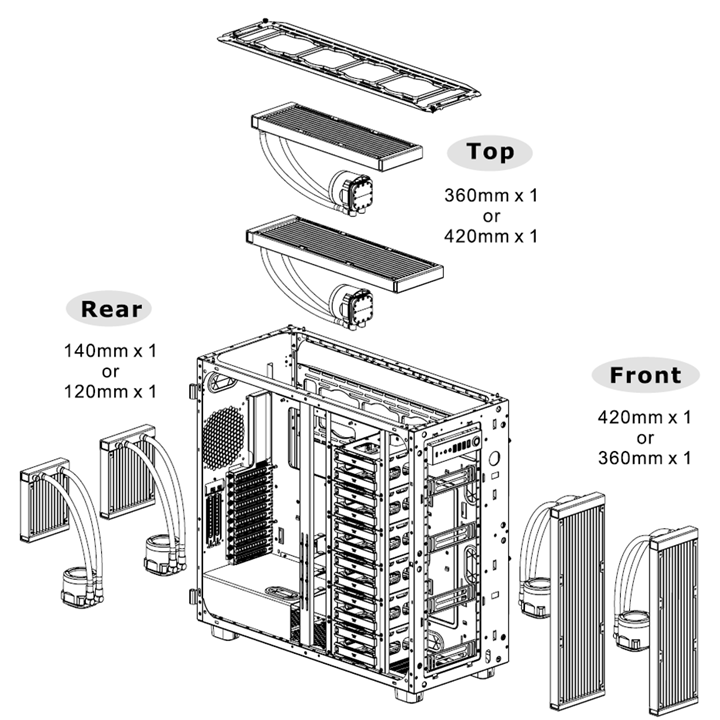 Top

360mm x 1
or
420mm x 1

Rear

140mm x 1
or
120mm x 1

Front

420mm x 1
or
360mm x 1