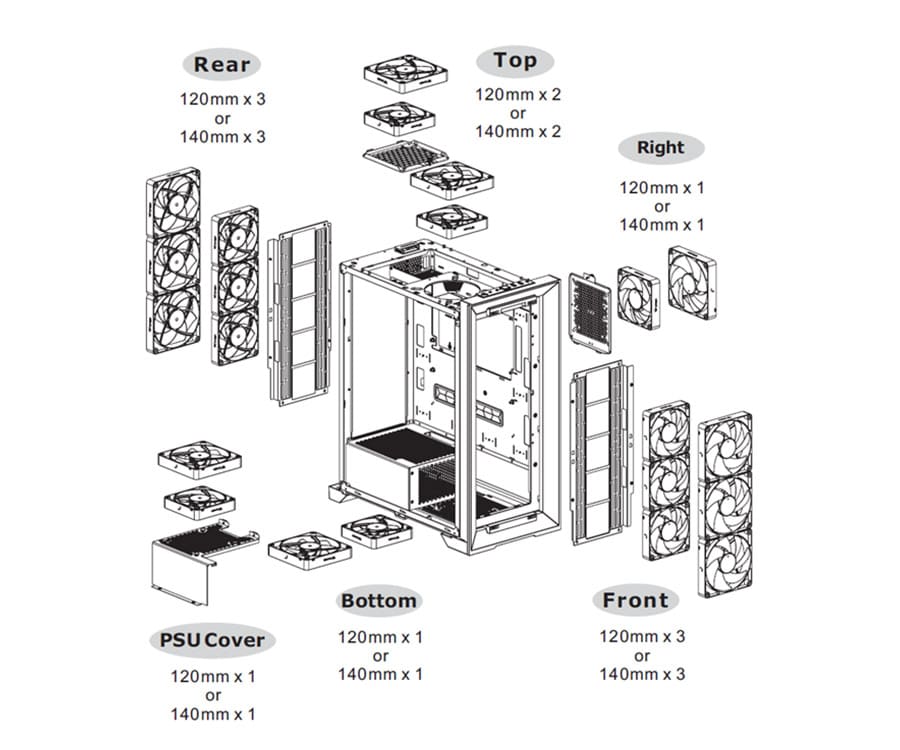 Rear
120mm x 3
or
140mm x 3

Top
120mm x 2
or
140mm x 2

Right
120mm x 1
or
140mm x 1

PSU Cover
120mm x 1
or
140mm x 1

Bottom
120mm x 1
or
140mm x 1

Front
120mm x 3
or
140mm x 3