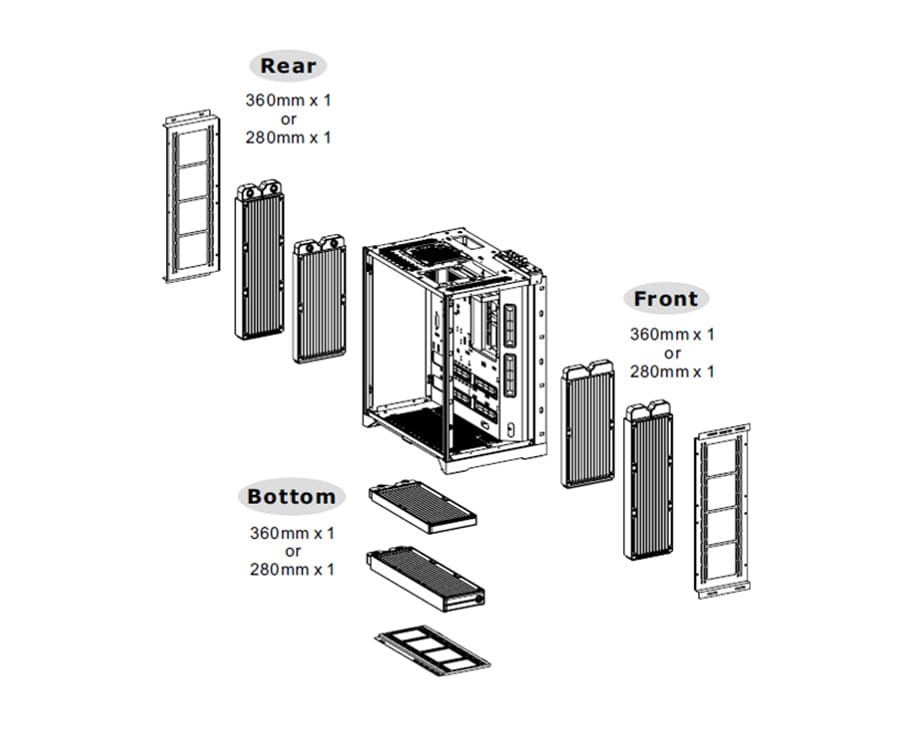 Rear
360mm x 1
or
280mm x 1

Front
360mm x 1
or
280mm x 1

Bottom
360mm x 1
or
280mm x 1