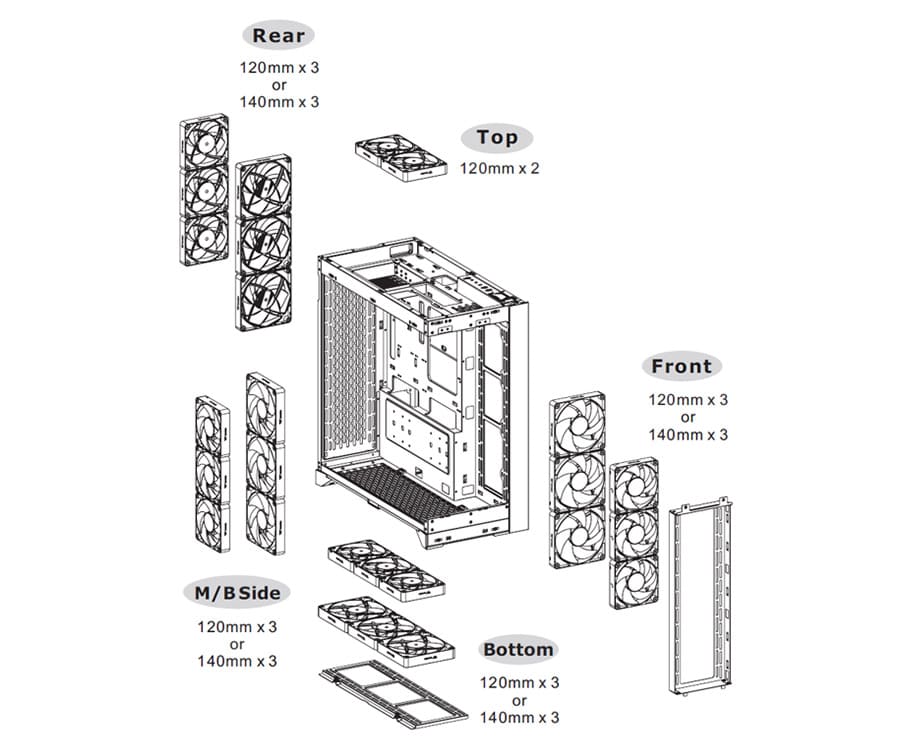 Rear
120mm x 3
or
140mm x 3

Top
120mm x 2

Front
120mm x 3
or
140mm x 3

M/B Side
120mm x 3
or
140mm x 3

Bottom
120mm x 3
or
140mm x 3