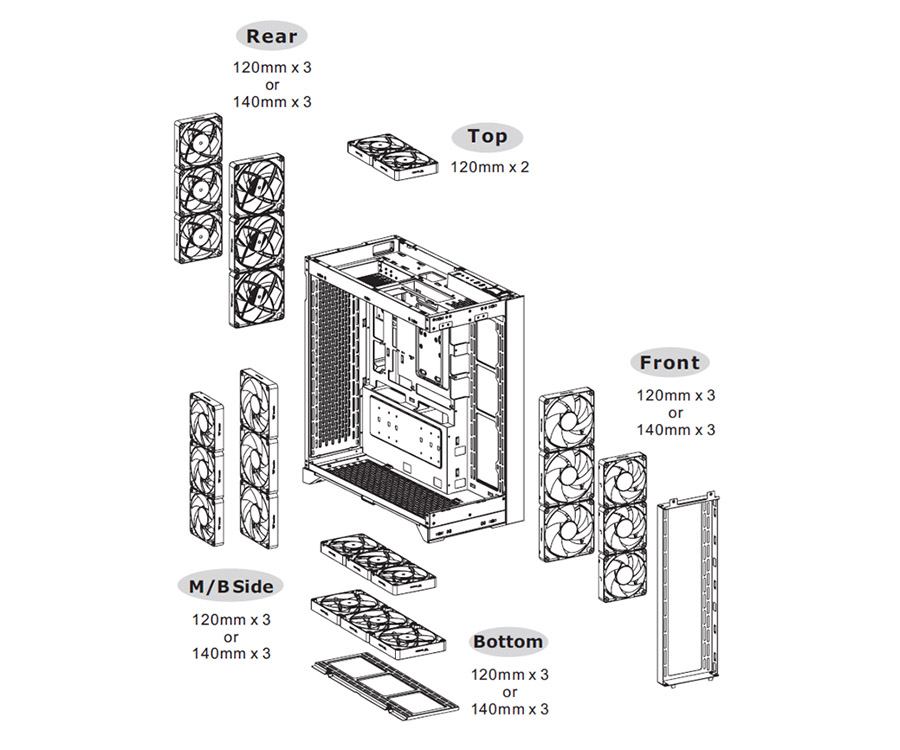 Rear
120mm x 3
or
140mm x 3

Top
120mm x 2

Front
120mm x 3
or
140mm x 3

M/B Side
120mm x 3
or
140mm x 3

Bottom
120mm x 3
or
140mm x 3