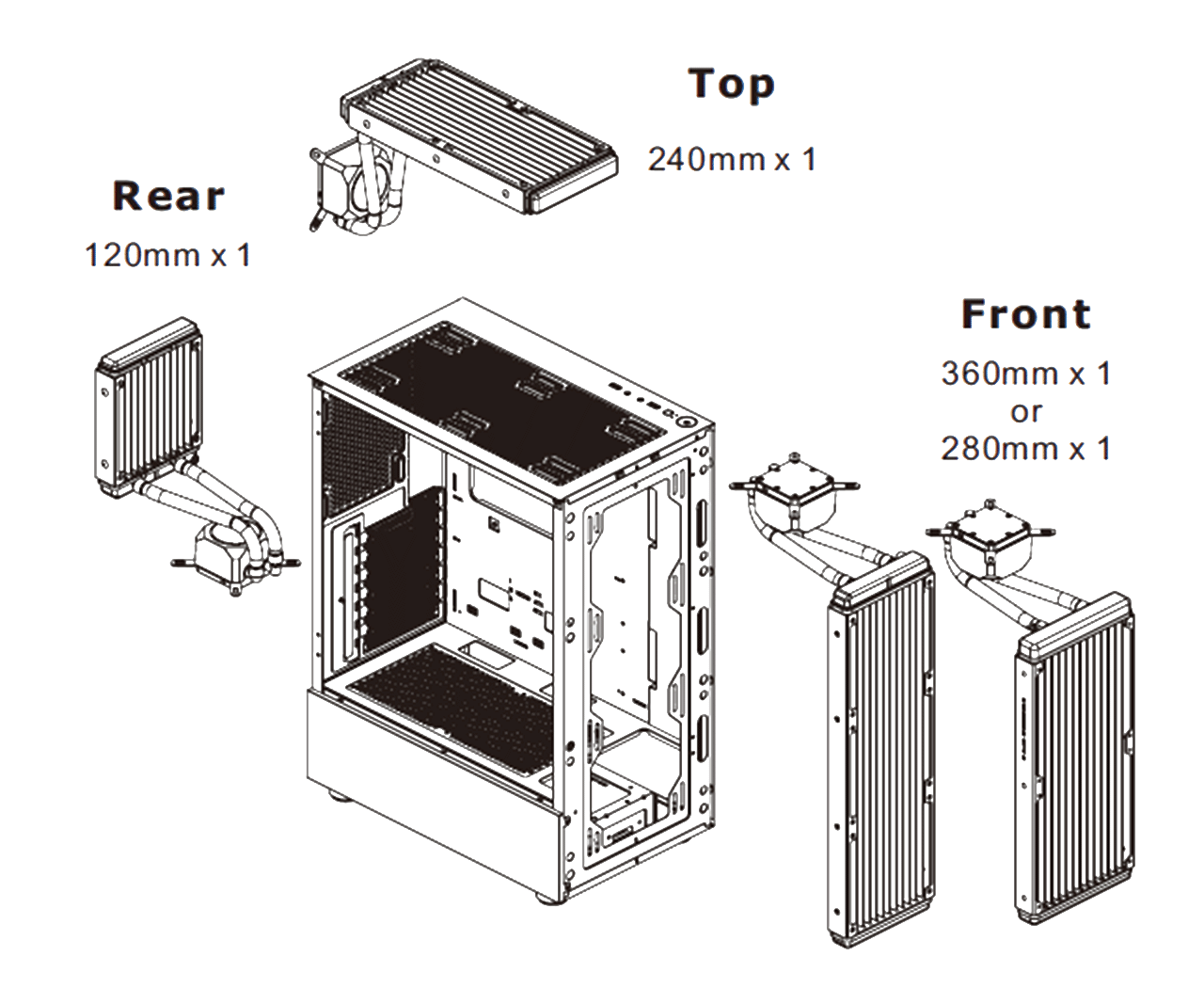 Top
240mm x 1

Rear
120mm x 1

Front
360mm x 1
or
280mm x 1