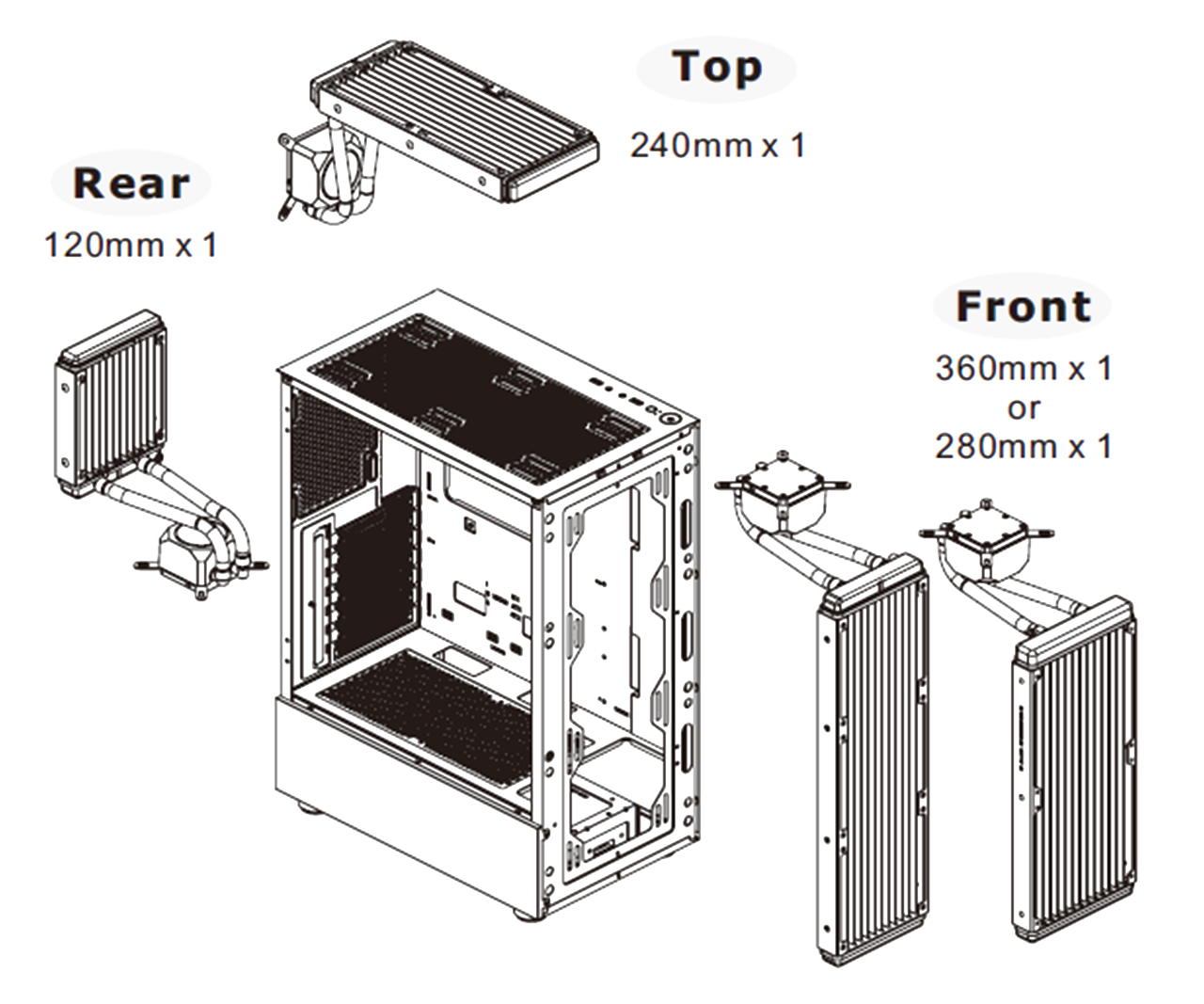 Top
240mm x 1

Rear
120mm x 1

Front
360mm x 1
or
280mm x 1